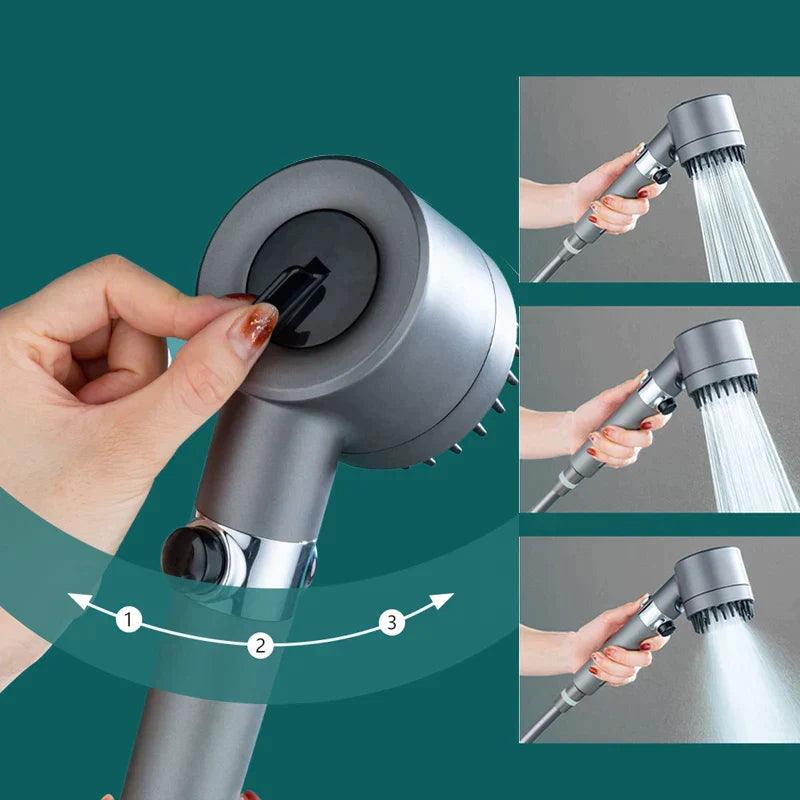 1
2
3